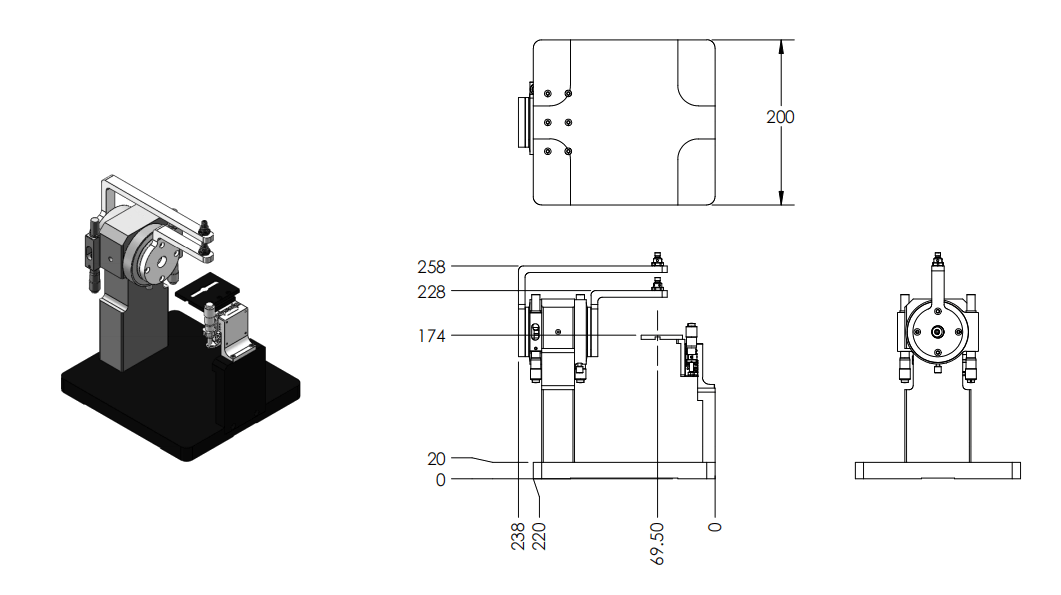 200

258

228

174

20

0

238

220

69.50

0