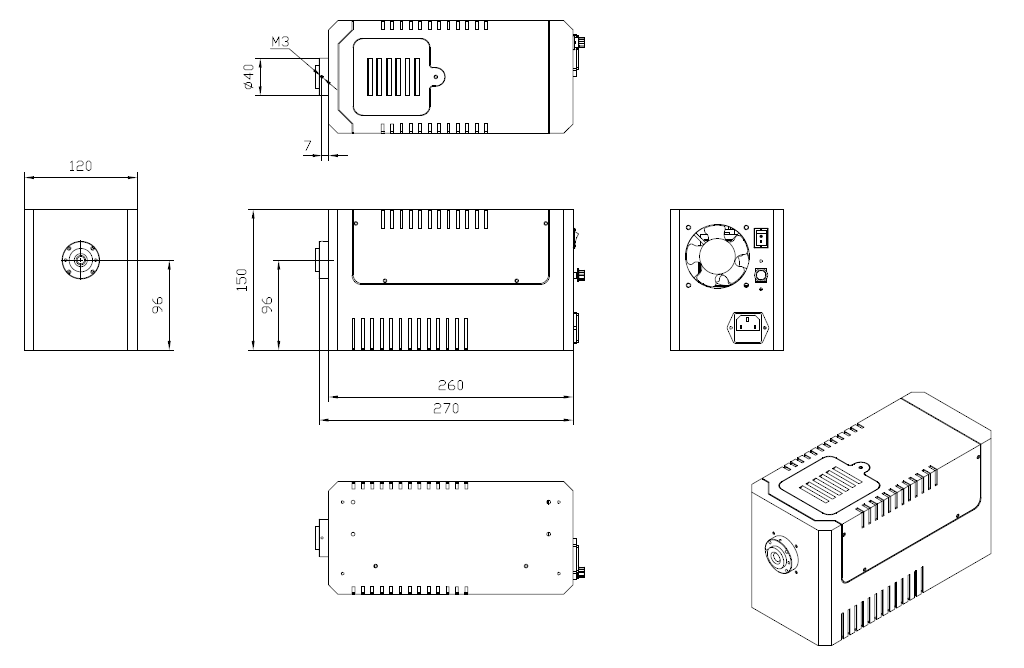 M3
ø40
7
120
96
150
96
260
270